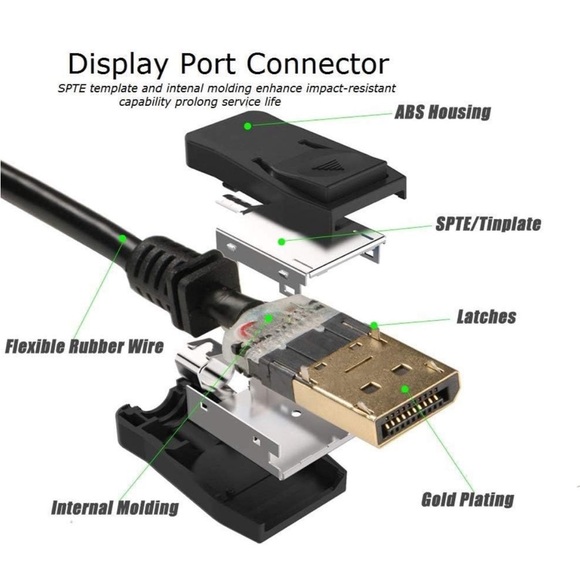 Display Port Connector
SPTE template and intenal molding enhance impact-resistant capability prolong service life

ABS Housing

SPTE/Tinplate

Latches

Flexible Rubber Wire

Internal Molding

Gold Plating